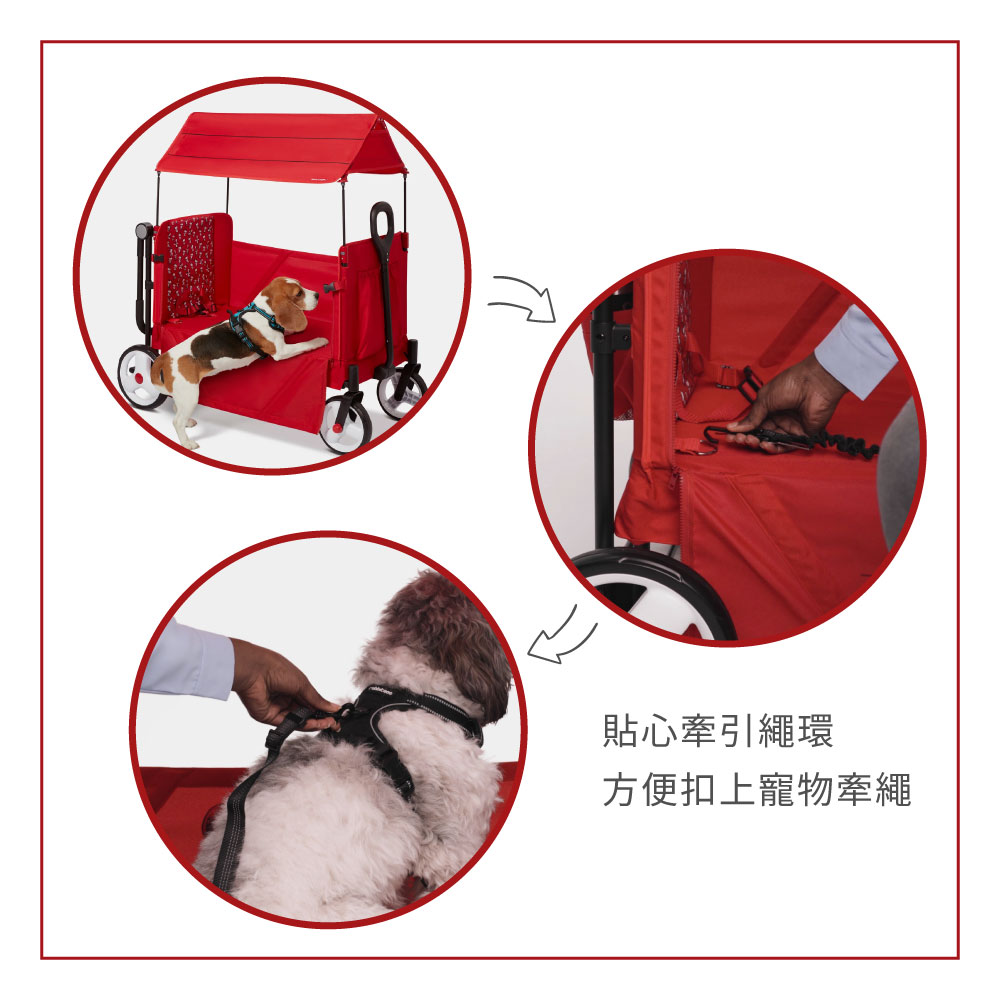 貼心牽引繩環
方便扣上寵物牽繩